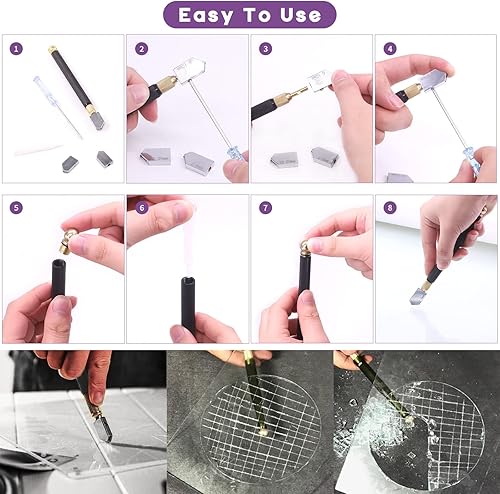 Easy To Use

1

2

3

4

5

6

7

8