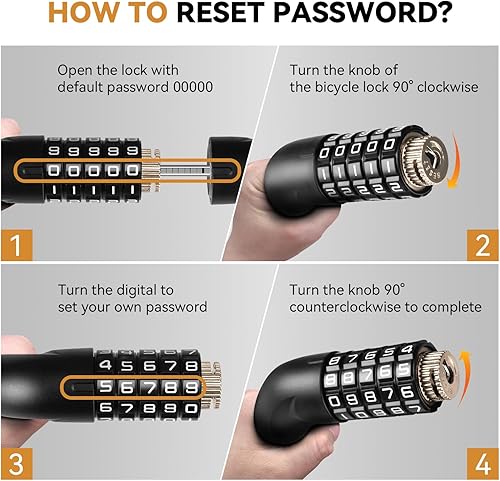 HOW TO RESET PASSWORD?

Open the lock with default password 00000

9 9 9 9 9
0 0 0 0 0
1 1 1 1 1

1

Turn the knob of the bicycle lock 90° clockwise

0 0 0 0 0
1 1 1 1 1
2 2 2 2 2

2

Turn the digital to set your own password

4 5 6 7 8
5 6 7 8 9
6 7 8 9 0

3

Turn the knob 90° counterclockwise to complete

8 7 6 5 4
9 8 7 6 5
0 9 8 7 6

4