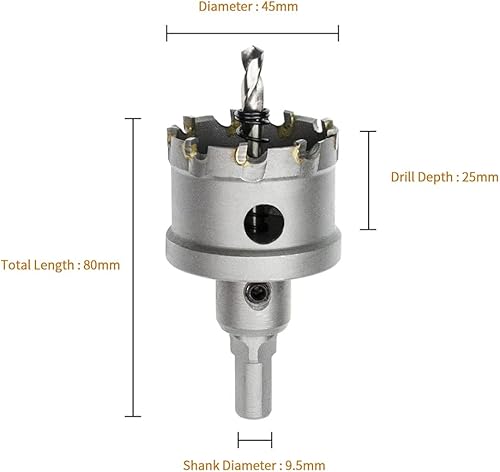 Diameter : 45mm

Drill Depth : 25mm

Total Length : 80mm

Shank Diameter : 9.5mm