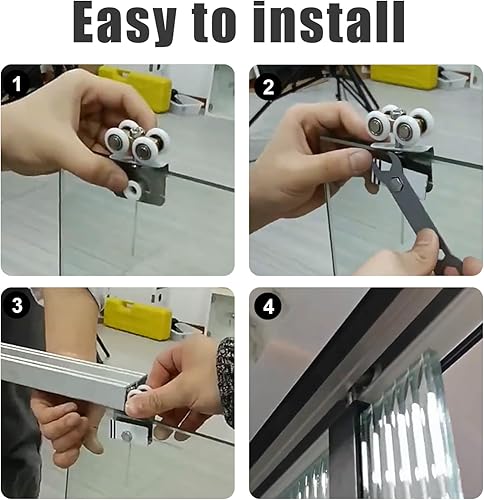 Easy to install

1

2

3

4