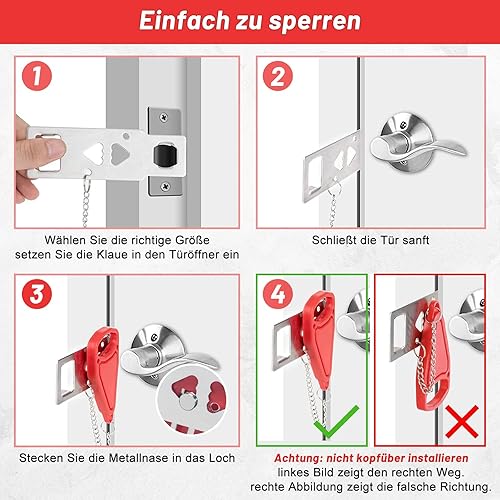 Einfach zu sperren

1

Wählen Sie die richtige Größe setzen Sie die Klaue in den Türöffner ein

2

Schließt die Tür sanft

3

Stecken Sie die Metallnase in das Loch

4

Achtung: nicht kopfüber installieren
linkes Bild zeigt den rechten Weg.
rechte Abbildung zeigt die falsche Richtung.