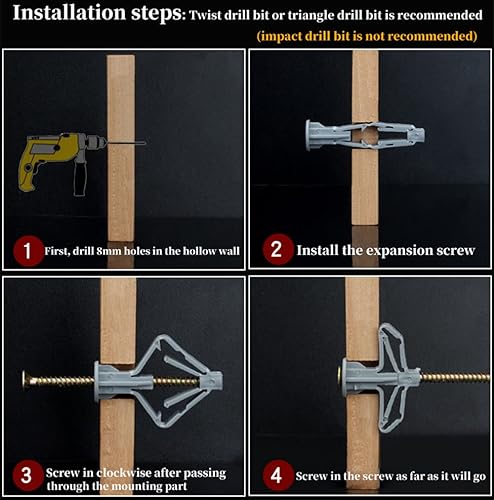 Installation steps: Twist drill bit or triangle drill bit is recommended (impact drill bit is not recommended)

1 First, drill 8mm holes in the hollow wall

2 Install the expansion screw

3 Screw in clockwise after passing through the mounting part

4 Screw in the screw as far as it will go