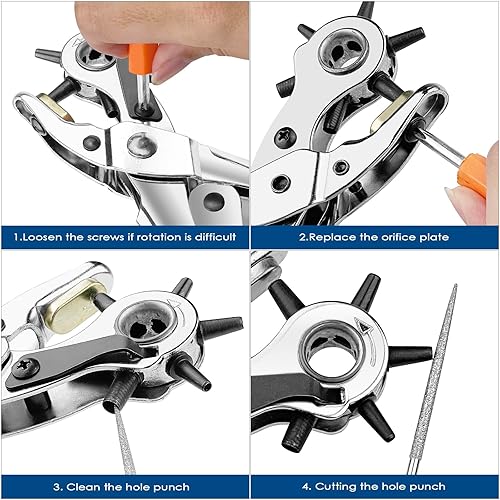 1.Loosen the screws if rotation is difficult

2.Replace the orifice plate

3. Clean the hole punch

4. Cutting the hole punch