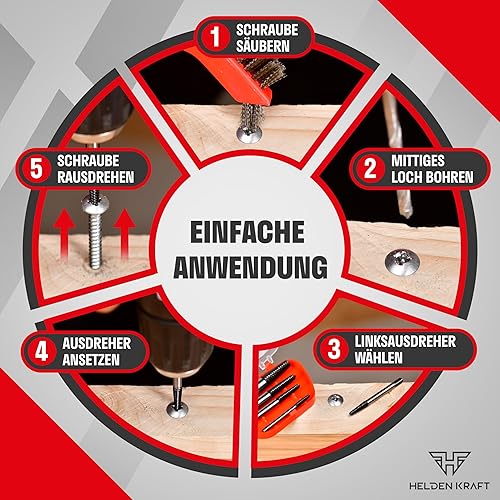 EINFACHE ANWENDUNG

1 SCHRAUBE SÄUBERN

2 MITTIGES LOCH BOHREN

3 LINKSAUSDREHER WÄHLEN

4 AUSDREHER ANSETZEN

5 SCHRAUBE RAUSDREHEN

HELDEN KRAFT