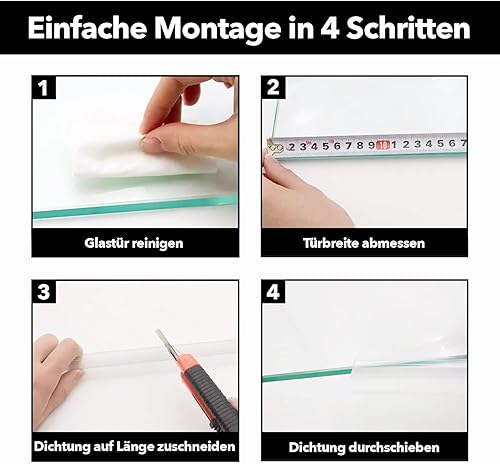 Einfache Montage in 4 Schritten

1

Glastür reinigen

2

2 3 4 5 6 7 8 9 10 1 2 3 4 5 6 7

Türbreite abmessen

3

Dichtung auf Länge zuschneiden

4

Dichtung durchschieben