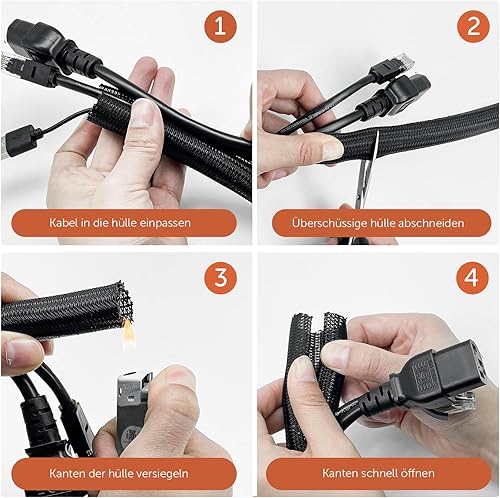 1

Kabel in die hülle einpassen

2

Überschüssige hülle abschneiden

3

Kanten der hülle versiegeln

4

Kanten schnell öffnen