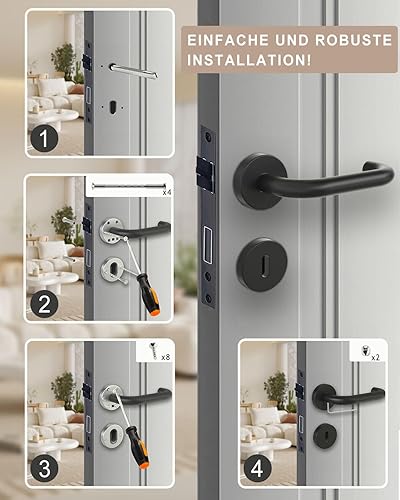 EINFACHE UND ROBUSTE INSTALLATION!

1

x4

2

x8

3

x2

4