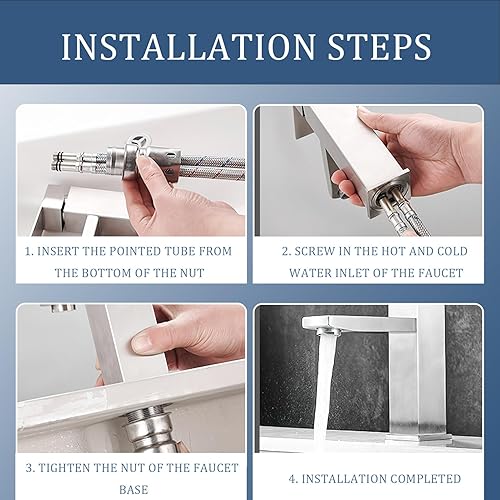 INSTALLATION STEPS

1. INSERT THE POINTED TUBE FROM THE BOTTOM OF THE NUT

2. SCREW IN THE HOT AND COLD WATER INLET OF THE FAUCET

3. TIGHTEN THE NUT OF THE FAUCET BASE

4. INSTALLATION COMPLETED