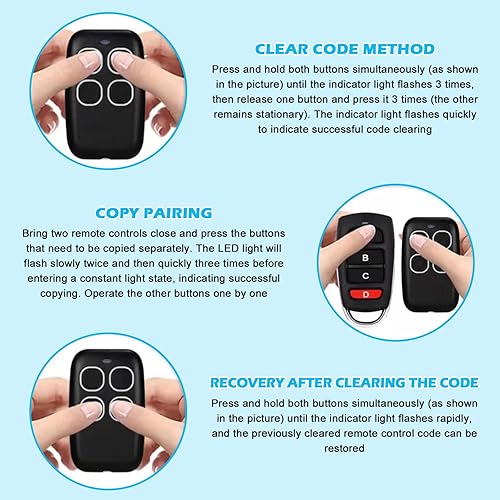 CLEAR CODE METHOD

Press and hold both buttons simultaneously (as shown in the picture) until the indicator light flashes 3 times, then release one button and press it 3 times (the other remains stationary). The indicator light flashes quickly to indicate successful code clearing

COPY PAIRING

Bring two remote controls close and press the buttons that need to be copied separately. The LED light will flash slowly twice and then quickly three times before entering a constant light state, indicating successful copying. Operate the other buttons one by one

B

C

D

RECOVERY AFTER CLEARING THE CODE

Press and hold both buttons simultaneously (as shown in the picture) until the indicator light flashes rapidly, and the previously cleared remote control code can be restored