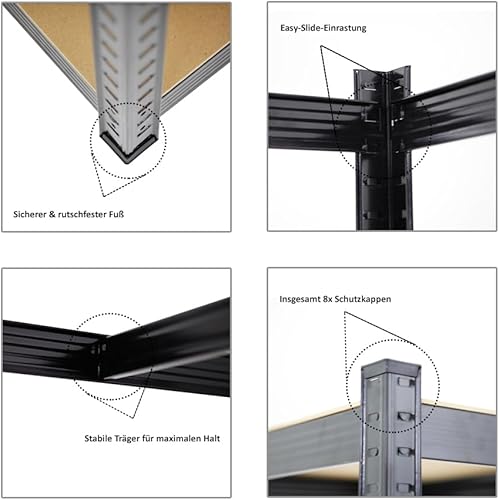 Sicherer & rutschfester Fuß

Easy-Slide-Einrastung

Stabile Träger für maximalen Halt

Insgesamt 8x Schutzkappen