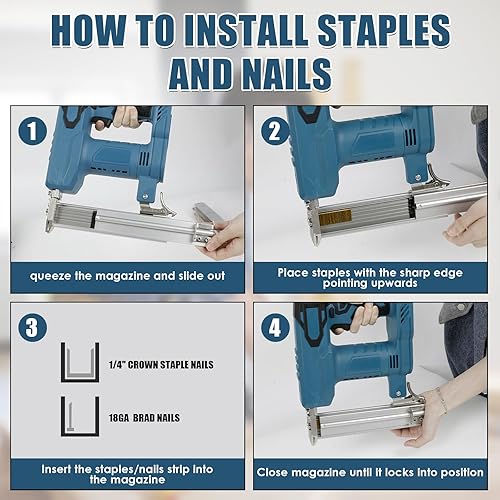 HOW TO INSTALL STAPLES AND NAILS

1

queeze the magazine and slide out

2

Place staples with the sharp edge pointing upwards

3

1/4" CROWN STAPLE NAILS

18GA BRAD NAILS

Insert the staples/nails strip into the magazine

4

Close magazine until it locks into position