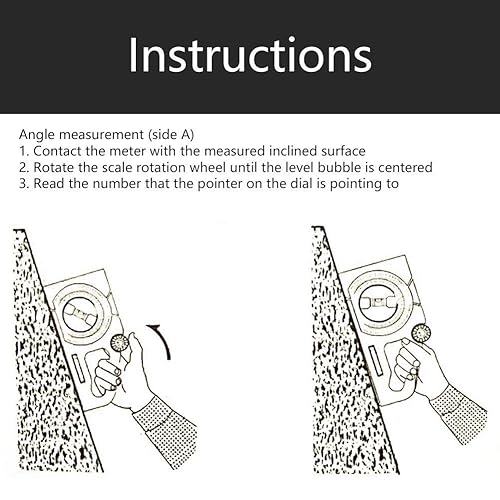 Instructions

Angle measurement (side A)
1. Contact the meter with the measured inclined surface
2. Rotate the scale rotation wheel until the level bubble is centered
3. Read the number that the pointer on the dial is pointing to