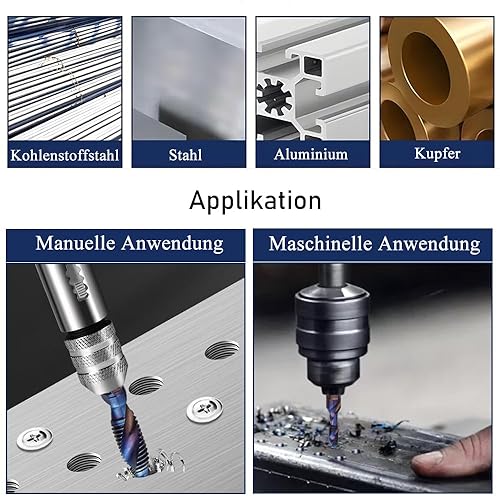 Kohlenstoffstahl

Stahl

Aluminium

Kupfer

Applikation

Manuelle Anwendung

Maschinelle Anwendung