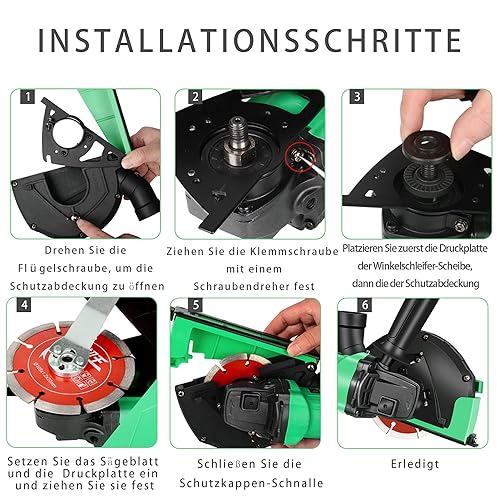 INSTALLATIONSSCHRITTE

1

Drehen Sie die Fl ügelschraube, um die Schutzabdeckung zu öffnen

2

Ziehen Sie die Klemmschraube mit einem Schraubendreher fest

3

Platzieren Sie zuerst die Druckplatte der Winkelschleifer-Scheibe, dann die der Schutzabdeckung

4

Setzen Sie das Sägeblatt und die Druckplatte ein und ziehen Sie sie fest

5

Schließen Sie die Schutzkappen-Schnalle

6

Erledigt