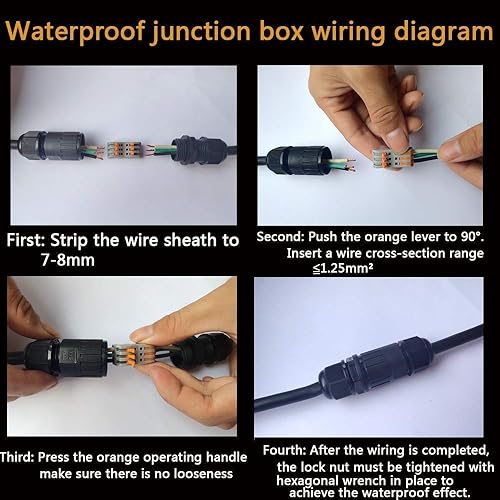 Waterproof junction box wiring diagram

First: Strip the wire sheath to 7-8mm

Second: Push the orange lever to 90°. Insert a wire cross-section range ≤1.25mm²

Third: Press the orange operating handle make sure there is no looseness

Fourth: After the wiring is completed, the lock nut must be tightened with hexagonal wrench in place to achieve the waterproof effect.