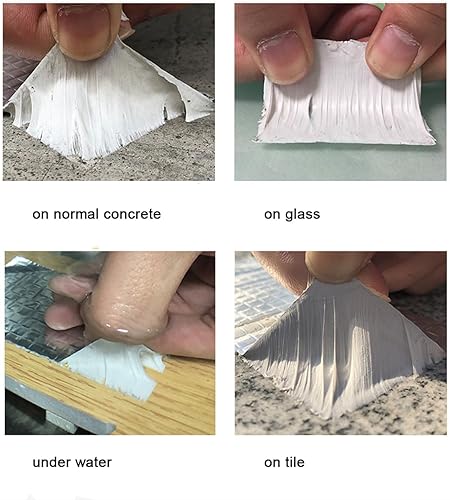 on normal concrete

on glass

under water

on tile