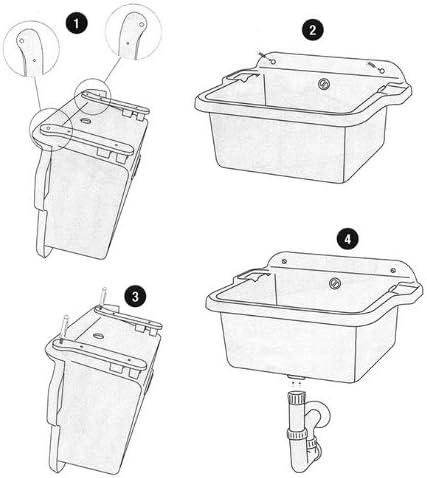 1

2

3

4