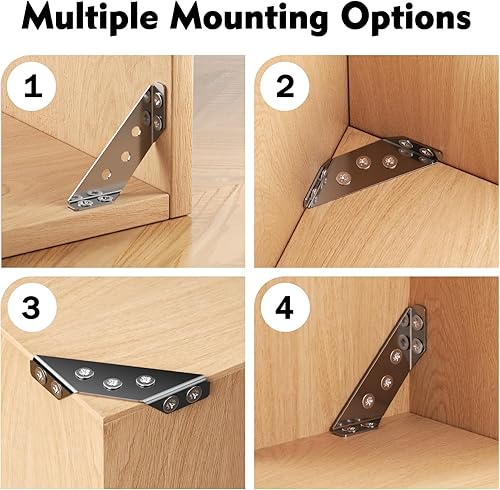 Multiple Mounting Options

1

2

3

4