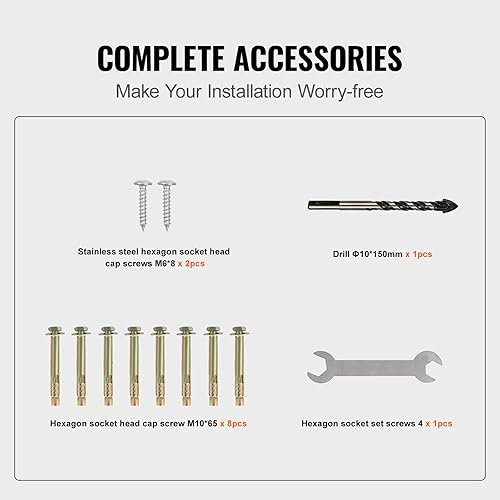 COMPLETE ACCESSORIES

Make Your Installation Worry-free

Stainless steel hexagon socket head cap screws M6*8 x 2pcs

Drill Φ10*150mm x 1pcs

Hexagon socket head cap screw M10*65 x 8pcs

Hexagon socket set screws 4 x 1pcs