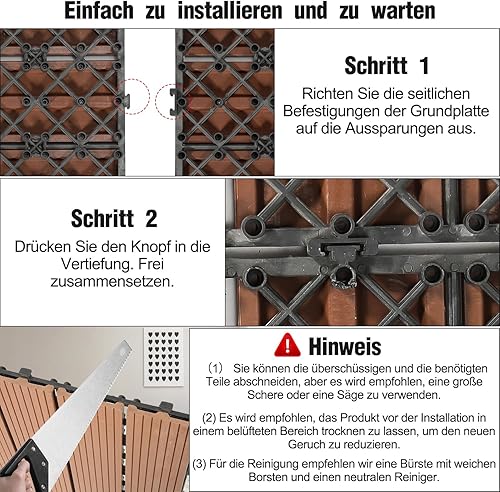 Einfach zu installieren und zu warten

Schritt 1

Richten Sie die seitlichen Befestigungen der Grundplatte auf die Aussparungen aus.

Schritt 2

Drücken Sie den Knopf in die Vertiefung. Frei zusammensetzen.

Hinweis

（1） Sie können die überschüssigen und die benötigten Teile abschneiden, aber es wird empfohlen, eine große Schere oder eine Säge zu verwenden.

(2) Es wird empfohlen, das Produkt vor der Installation in einem belüfteten Bereich trocknen zu lassen, um den neuen Geruch zu reduzieren.

(3) Für die Reinigung empfehlen wir eine Bürste mit weichen Borsten und einen neutralen Reiniger.