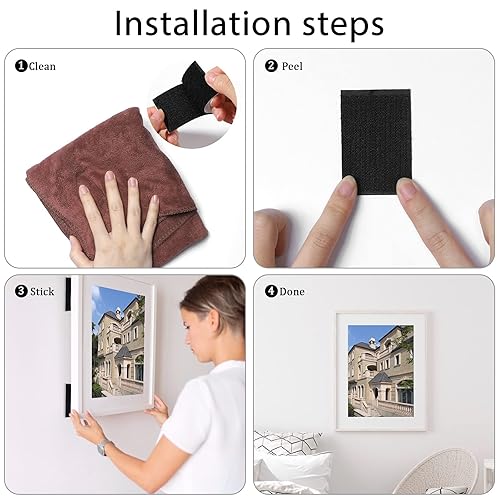 Installation steps

1 Clean

2 Peel

3 Stick

4 Done