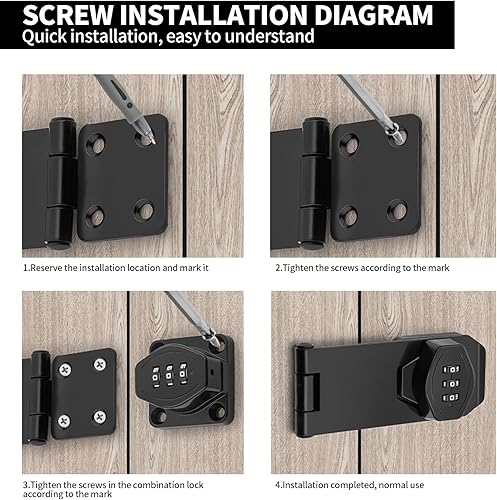 SCREW INSTALLATION DIAGRAM
Quick installation, easy to understand

1.Reserve the installation location and mark it

2.Tighten the screws according to the mark

3.Tighten the screws in the combination lock according to the mark

4.Installation completed, normal use