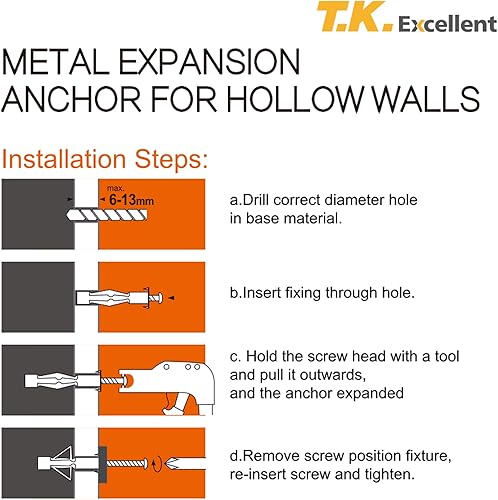 T.K. Excellent

METAL EXPANSION ANCHOR FOR HOLLOW WALLS

Installation Steps:

max. 6-13mm

a.Drill correct diameter hole in base material.

b.Insert fixing through hole.

c. Hold the screw head with a tool and pull it outwards, and the anchor expanded

d.Remove screw position fixture, re-insert screw and tighten.