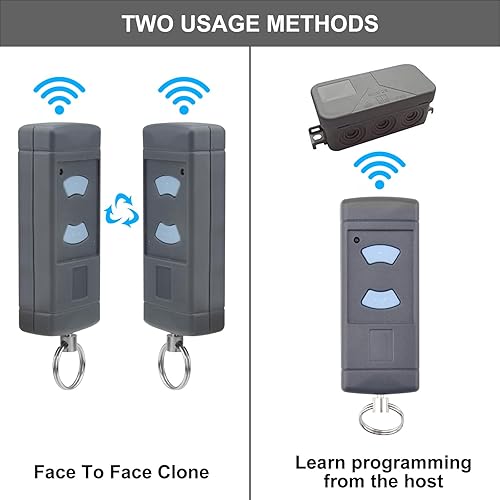 TWO USAGE METHODS

Face To Face Clone

Learn programming from the host