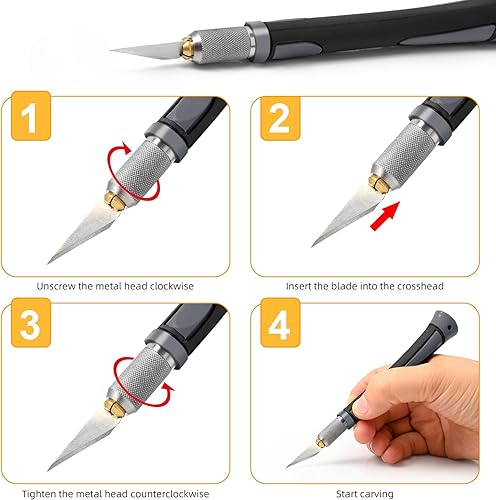 1

Unscrew the metal head clockwise

2

Insert the blade into the crosshead

3

Tighten the metal head counterclockwise

4

Start carving