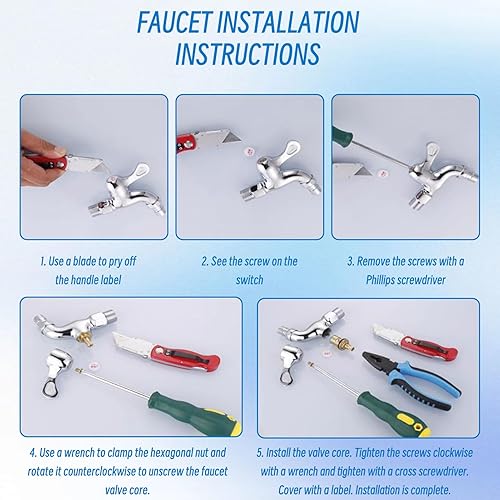 FAUCET INSTALLATION INSTRUCTIONS

1. Use a blade to pry off the handle label

2. See the screw on the switch

3. Remove the screws with a Phillips screwdriver

4. Use a wrench to clamp the hexagonal nut and rotate it counterclockwise to unscrew the faucet valve core.

5. Install the valve core. Tighten the screws clockwise with a wrench and tighten with a cross screwdriver. Cover with a label. Installation is complete.