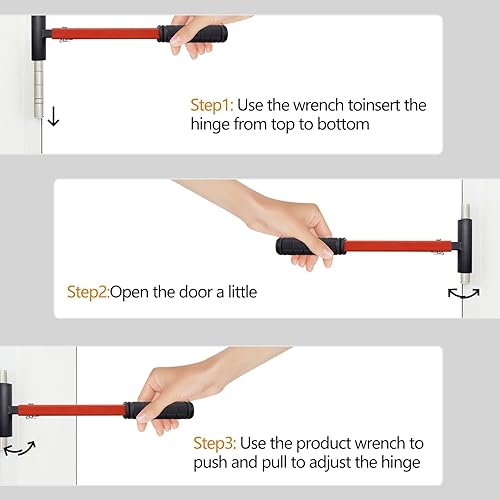 Step1: Use the wrench toinsert the hinge from top to bottom

Step2:Open the door a little

Step3: Use the product wrench to push and pull to adjust the hinge