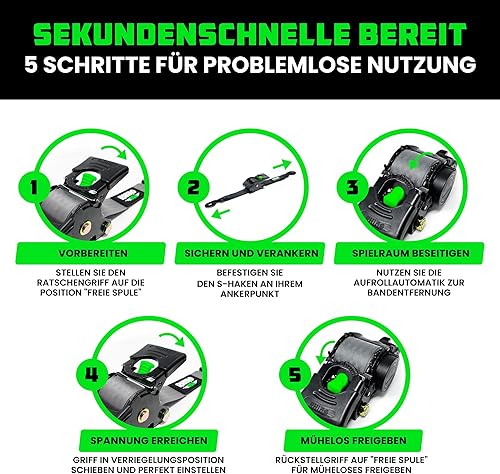 SEKUNDENSCHNELLE BEREIT
5 SCHRITTE FÜR PROBLEMLOSE NUTZUNG

1

VORBEREITEN

STELLEN SIE DEN RATSCHENGRIFF AUF DIE POSITION "FREIE SPULE"

2

SICHERN UND VERANKERN

BEFESTIGEN SIE DEN S-HAKEN AN IHREM ANKERPUNKT

3

SPIELRAUM BESEITIGEN

NUTZEN SIE DIE AUFROLLAUTOMATIK ZUR BANDENTFERNUNG

4

SPANNUNG ERREICHEN

GRIFF IN VERRIEGELUNGSPOSITION SCHIEBEN UND PERFEKT EINSTELLEN

5

MÜHELOS FREIGEBEN

RÜCKSTELLGRIFF AUF "FREIE SPULE" FÜR MÜHELOSES FREIGEBEN