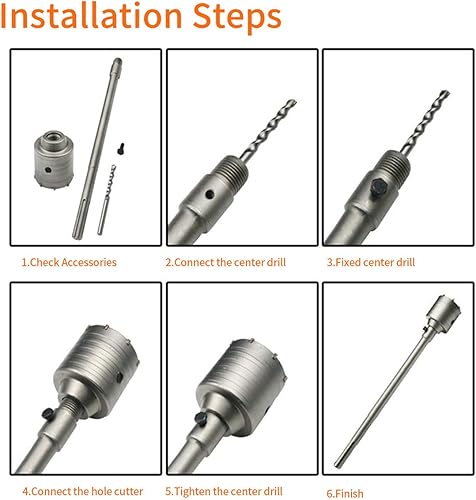 Installation Steps

1.Check Accessories

2.Connect the center drill

3.Fixed center drill

4.Connect the hole cutter

5.Tighten the center drill

6.Finish