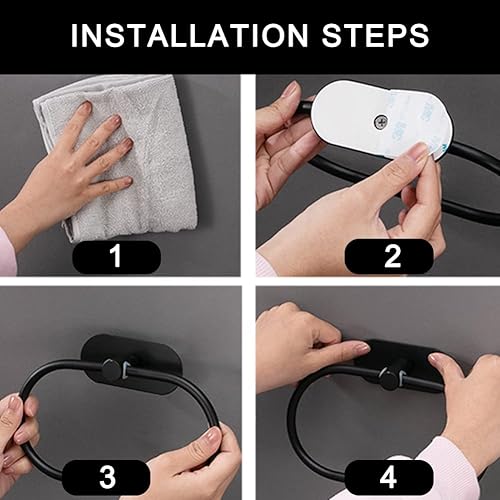 INSTALLATION STEPS

1

2

3

4