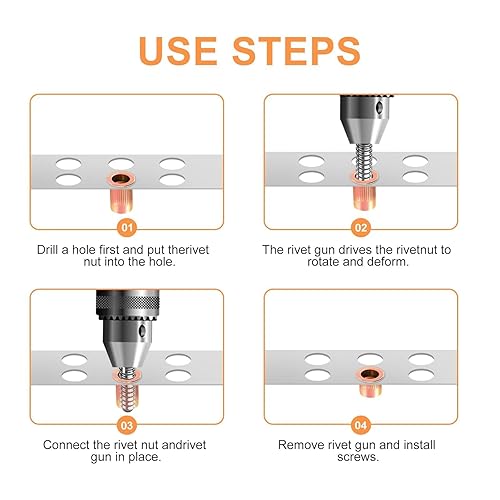 USE STEPS

01

Drill a hole first and put therivet nut into the hole.

02

The rivet gun drives the rivetnut to rotate and deform.

03

Connect the rivet nut andrivet gun in place.

04

Remove rivet gun and install screws.