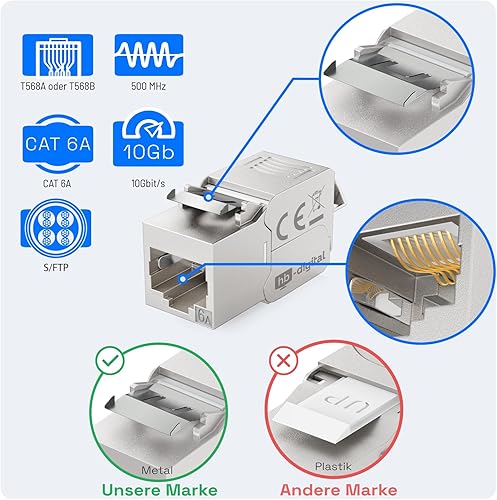 T568A oder T568B

500 MHz

CAT 6A

CAT 6A

10Gb

10Gbit/s

S/FTP

CE

hb-digital

6A

UP

Metal

Unsere Marke

Plastik

Andere Marke