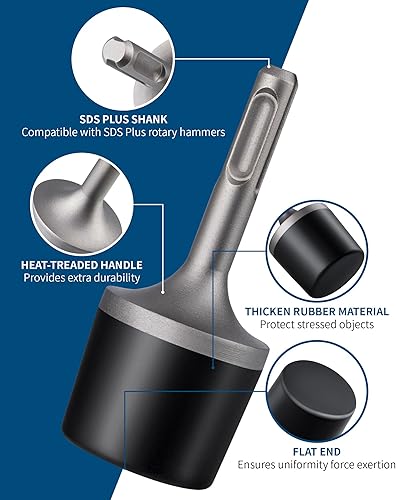 SDS PLUS SHANK
Compatible with SDS Plus rotary hammers

HEAT-TREADED HANDLE
Provides extra durability

THICKEN RUBBER MATERIAL
Protect stressed objects

FLAT END
Ensures uniformity force exertion