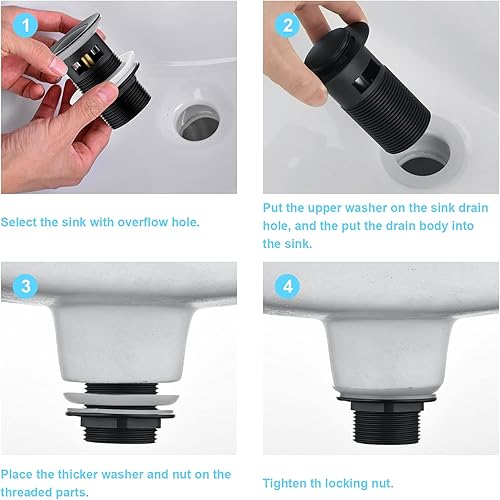 1

Select the sink with overflow hole.

2

Put the upper washer on the sink drain hole, and the put the drain body into the sink.

3

Place the thicker washer and nut on the threaded parts.

4

Tighten th locking nut.