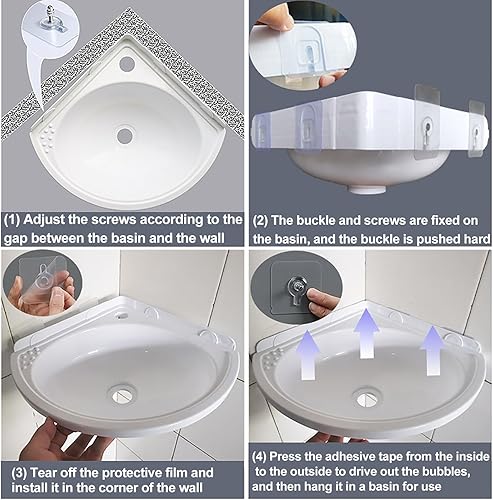 (1) Adjust the screws according to the gap between the basin and the wall

(2) The buckle and screws are fixed on the basin, and the buckle is pushed hard

(3) Tear off the protective film and install it in the corner of the wall

(4) Press the adhesive tape from the inside to the outside to drive out the bubbles, and then hang it in a basin for use