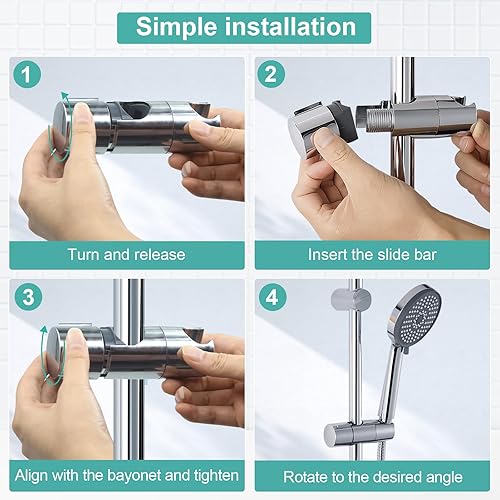 Simple installation

1

Turn and release

2

Insert the slide bar

3

Align with the bayonet and tighten

4

Rotate to the desired angle