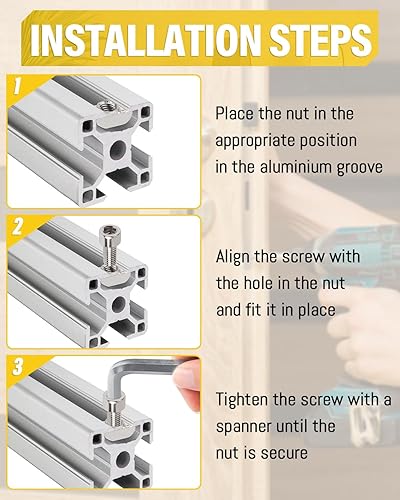 INSTALLATION STEPS

1

Place the nut in the appropriate position in the aluminium groove

2

Align the screw with the hole in the nut and fit it in place

3

Tighten the screw with a spanner until the nut is secure