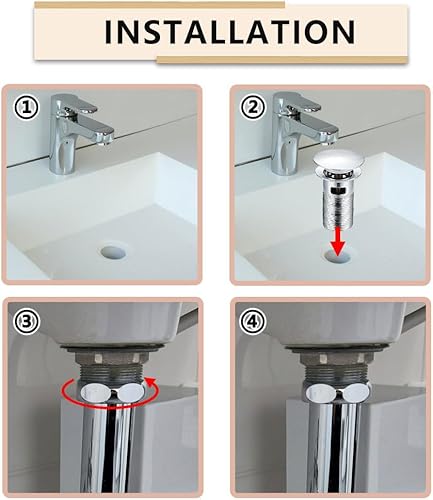 INSTALLATION

①

②

③

④