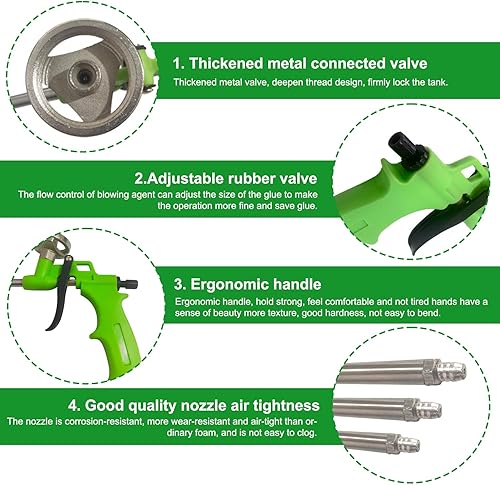 1. Thickened metal connected valve
Thickened metal valve, deepen thread design, firmly lock the tank.

2.Adjustable rubber valve
The flow control of blowing agent can adjust the size of the glue to make the operation more fine and save glue.

3. Ergonomic handle
Ergonomic handle, hold strong, feel comfortable and not tired hands have a sense of beauty more texture, good hardness, not easy to bend.

4. Good quality nozzle air tightness
The nozzle is corrosion-resistant, more wear-resistant and air-tight than ordinary foam, and is not easy to clog.