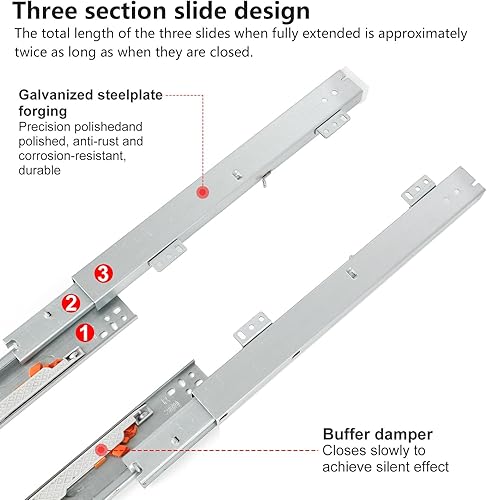 Three section slide design

The total length of the three slides when fully extended is approximately twice as long as when they are closed.

Galvanized steelplate forging
Precision polishedand polished, anti-rust and corrosion-resistant, durable

3
2
1

Buffer damper
Closes slowly to achieve silent effect