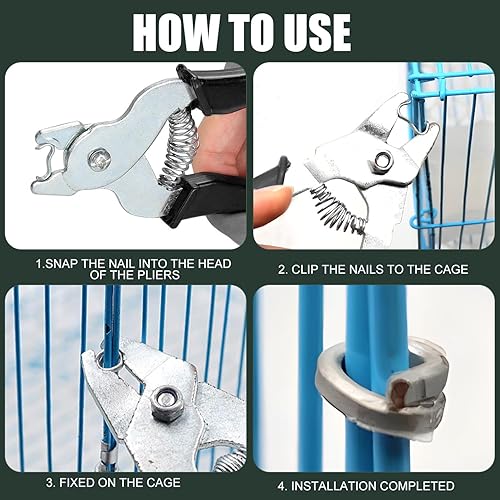 HOW TO USE

1.SNAP THE NAIL INTO THE HEAD OF THE PLIERS

2. CLIP THE NAILS TO THE CAGE

3. FIXED ON THE CAGE

4. INSTALLATION COMPLETED