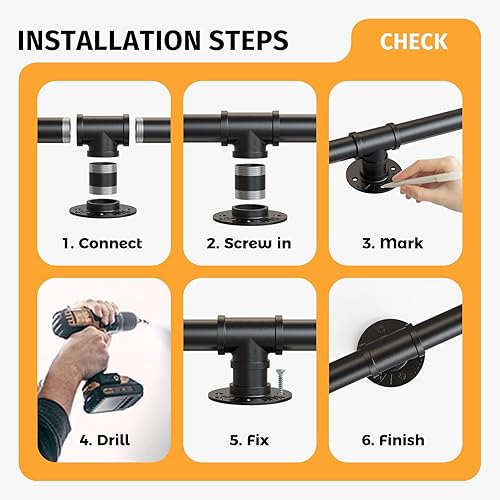 INSTALLATION STEPS

CHECK

1. Connect

2. Screw in

3. Mark

4. Drill

5. Fix

6. Finish