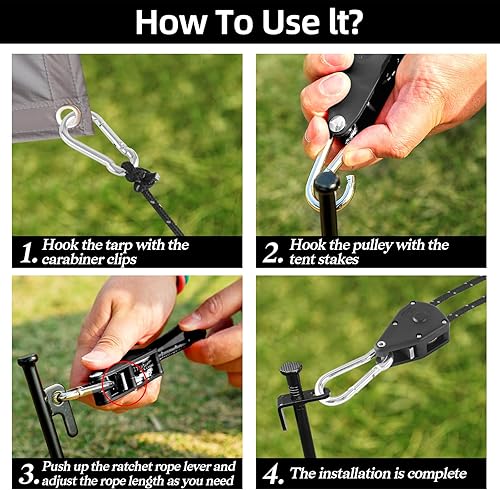 How To Use It?

1. Hook the tarp with the carabiner clips

2. Hook the pulley with the tent stakes

3. Push up the ratchet rope lever and adjust the rope length as you need

4. The installation is complete