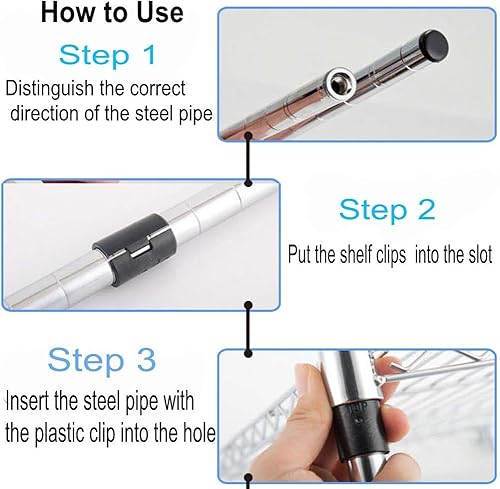 How to Use

Step 1

Distinguish the correct direction of the steel pipe

Step 2

Put the shelf clips into the slot

Step 3

Insert the steel pipe with the plastic clip into the hole