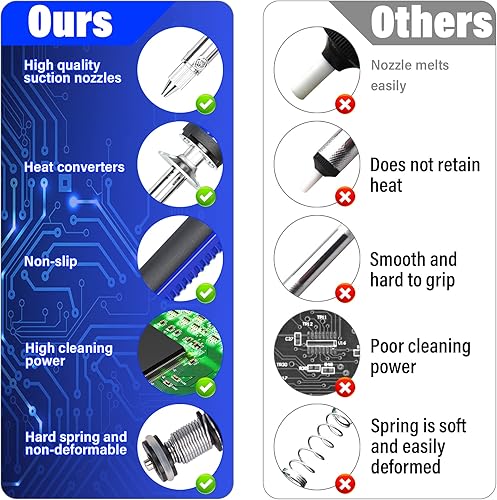 Ours

High quality suction nozzles

Heat converters

Non-slip

High cleaning power

Hard spring and non-deformable

Others

Nozzle melts easily

Does not retain heat

Smooth and hard to grip

Poor cleaning power

Spring is soft and easily deformed