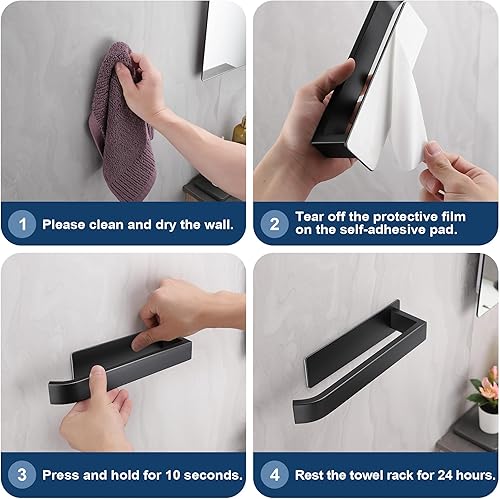 1 Please clean and dry the wall.

2 Tear off the protective film on the self-adhesive pad.

3 Press and hold for 10 seconds.

4 Rest the towel rack for 24 hours.